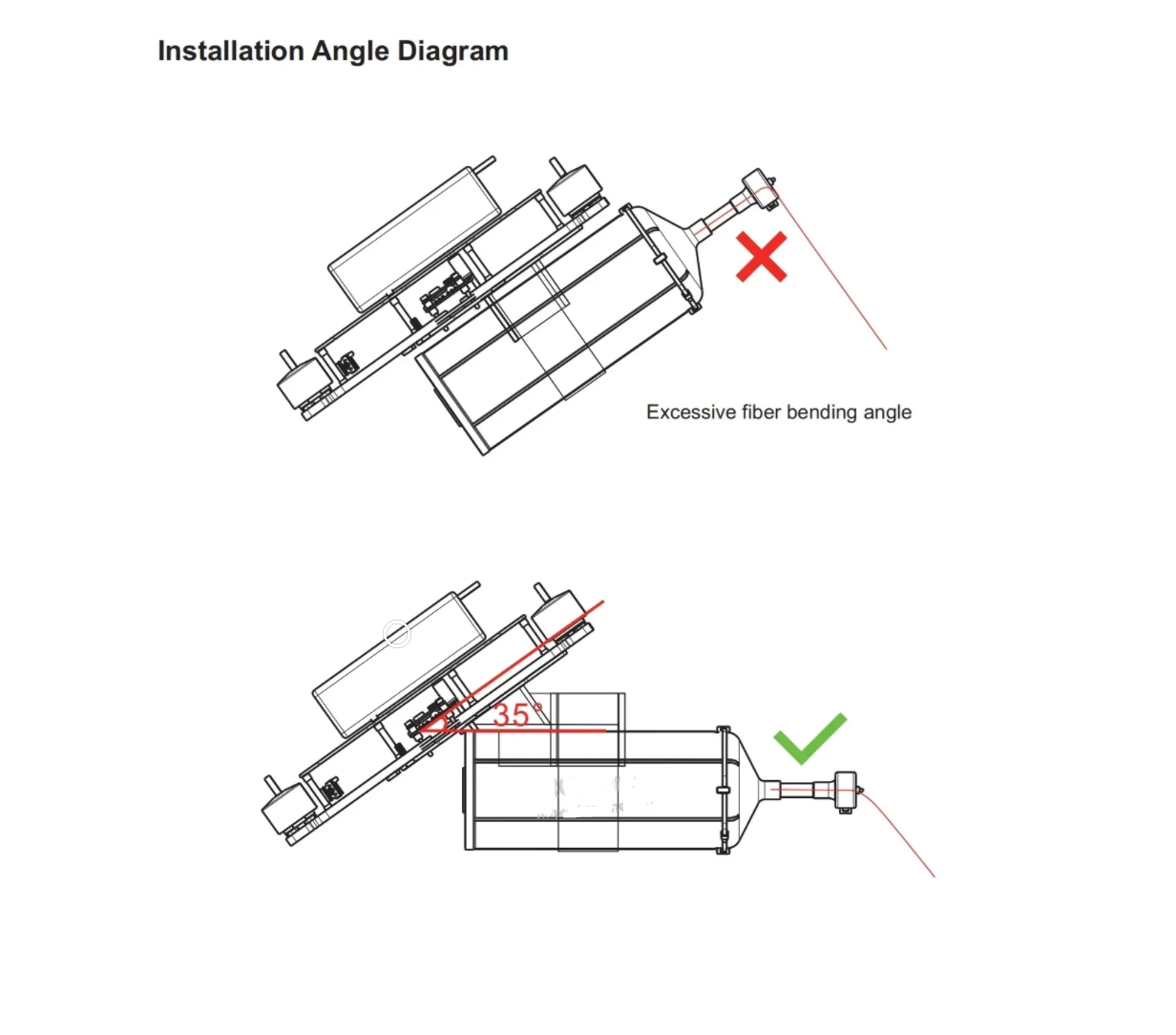 Installation Angle Diagram

Excessive fiber bending angle

35°